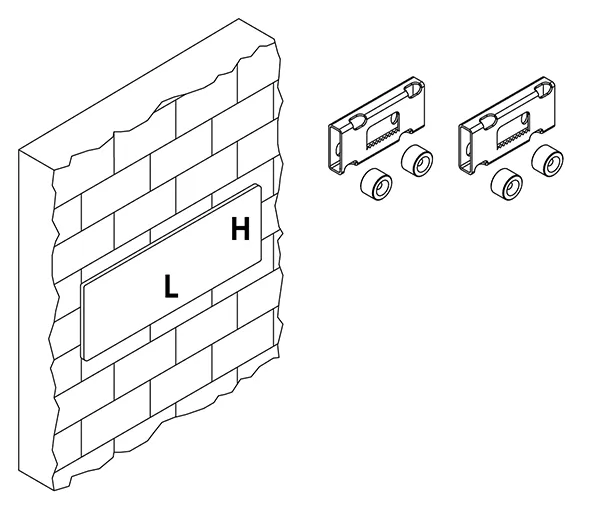 H
L